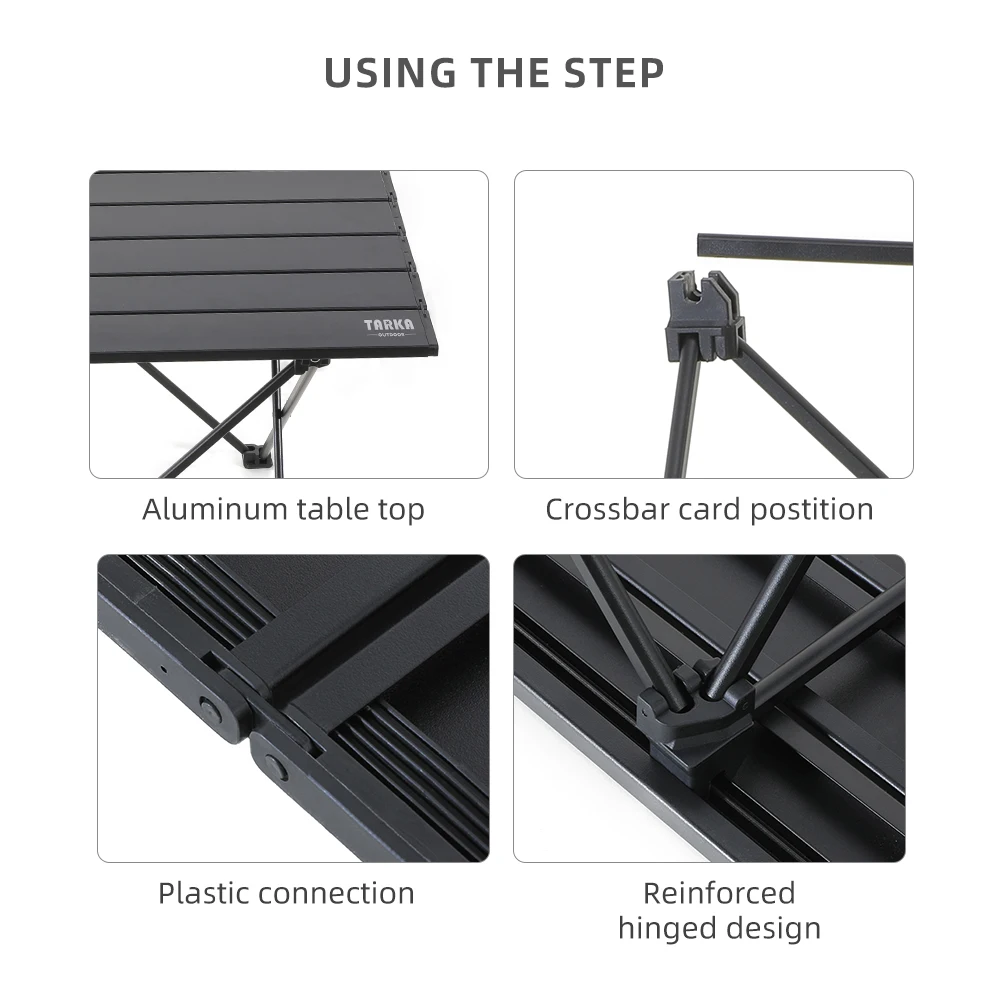 USING THE STEP

TARKA
OUTDOOR

Aluminum table top

Crossbar card postition

Plastic connection

Reinforced hinged design